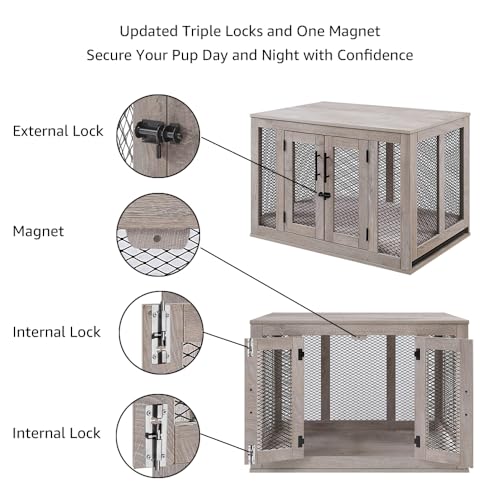 Updated Triple Locks and One Magnet
Secure Your Pup Day and Night with Confidence

External Lock

Magnet

Internal Lock

Internal Lock