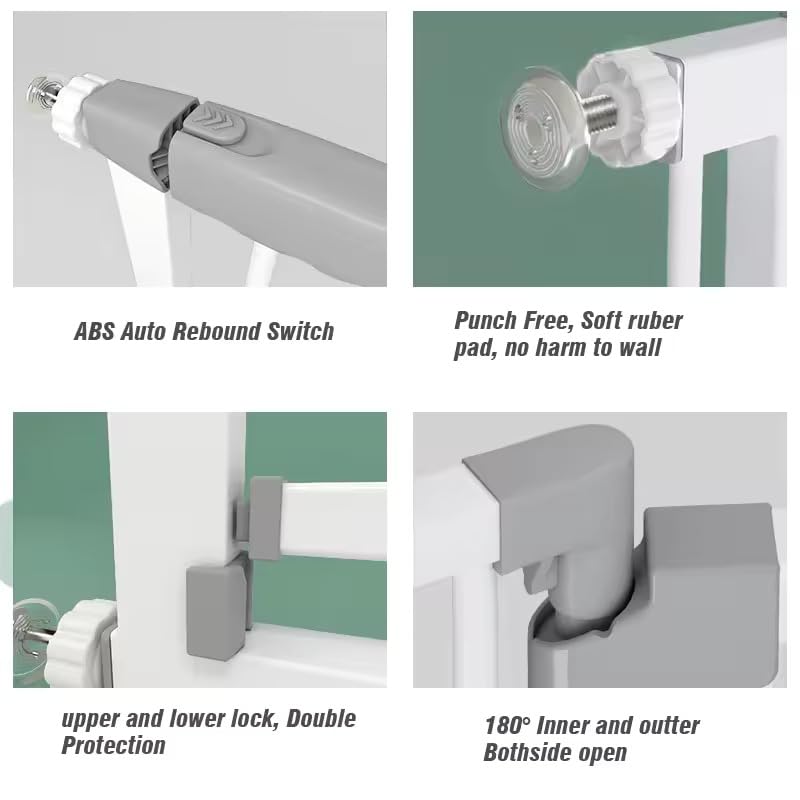 ABS Auto Rebound Switch

Punch Free, Soft ruber pad, no harm to wall

upper and lower lock, Double Protection

180° Inner and outter Bothside open