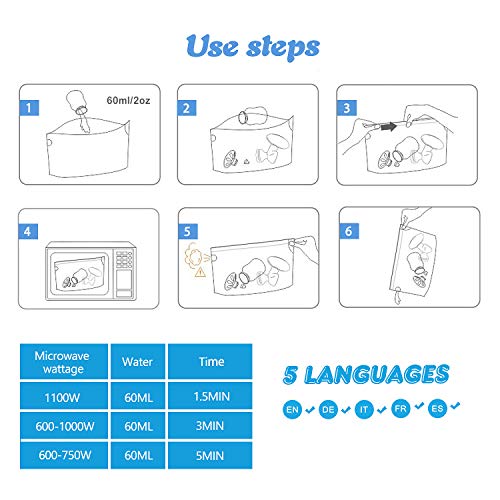 Use steps

1
60ml/2oz

2

3

4

5

6

| Microwave wattage | Water | Time |
|---|---|---|
| 1100W | 60ML | 1.5MIN |
| 600-1000W | 60ML | 3MIN |
| 600-750W | 60ML | 5MIN |

5 LANGUAGES

EN DE IT FR ES