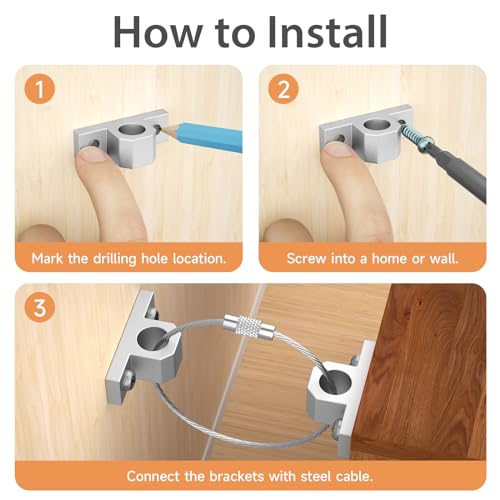 How to Install

1

Mark the drilling hole location.

2

Screw into a home or wall.

3

Connect the brackets with steel cable.