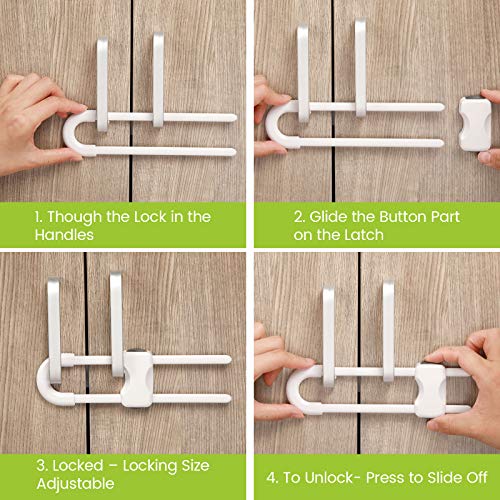 1. Though the Lock in the Handles

2. Glide the Button Part on the Latch

3. Locked – Locking Size Adjustable

4. To Unlock- Press to Slide Off