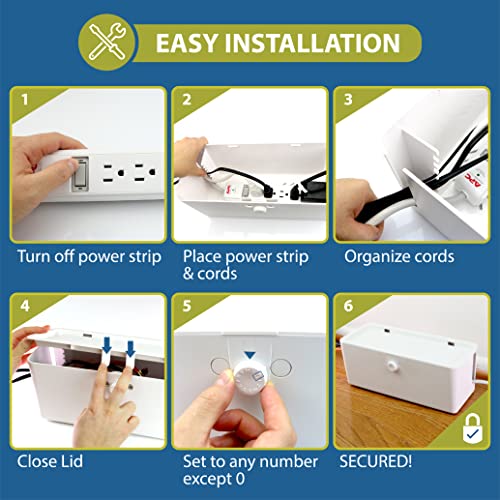 EASY INSTALLATION

1
Turn off power strip

2
Place power strip & cords

3
APC
Organize cords

4
Close Lid

5
Set to any number except 0

6
SECURED!