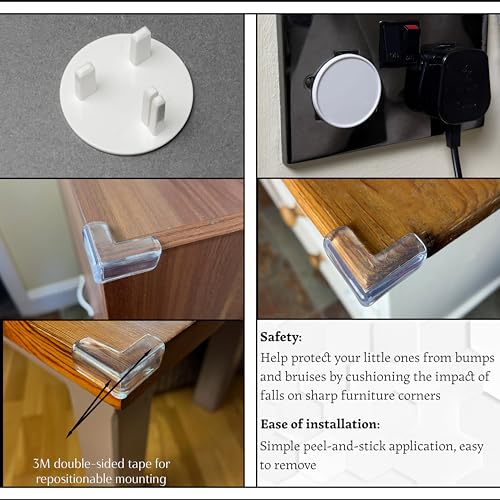 3M double-sided tape for repositionable mounting

Safety:
Help protect your little ones from bumps and bruises by cushioning the impact of falls on sharp furniture corners

Ease of installation:
Simple peel-and-stick application, easy to remove