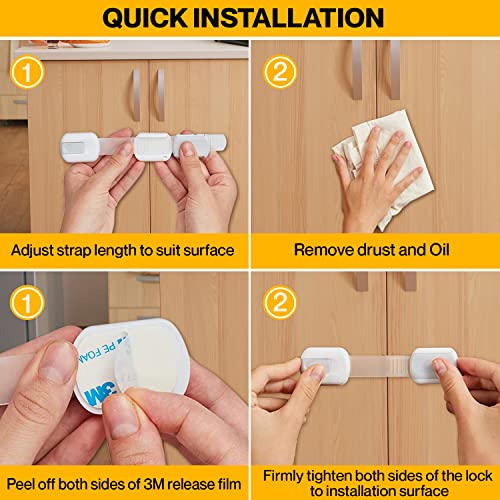 QUICK INSTALLATION

1

Adjust strap length to suit surface

2

Remove drust and Oil

1

PE FOAM

3M

Peel off both sides of 3M release film

2

Firmly tighten both sides of the lock to installation surface