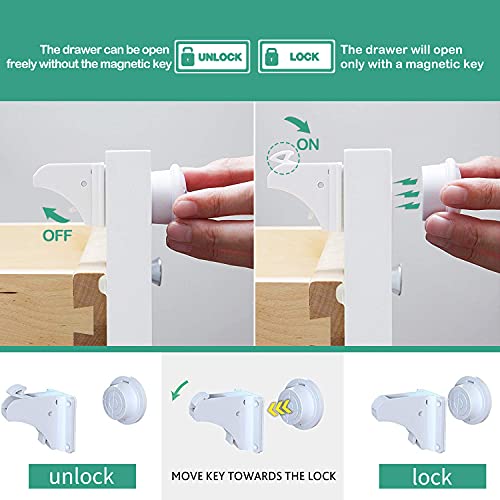 The drawer can be open freely without the magnetic key

UNLOCK

LOCK

The drawer will open only with a magnetic key

OFF

ON

unlock

MOVE KEY TOWARDS THE LOCK

lock