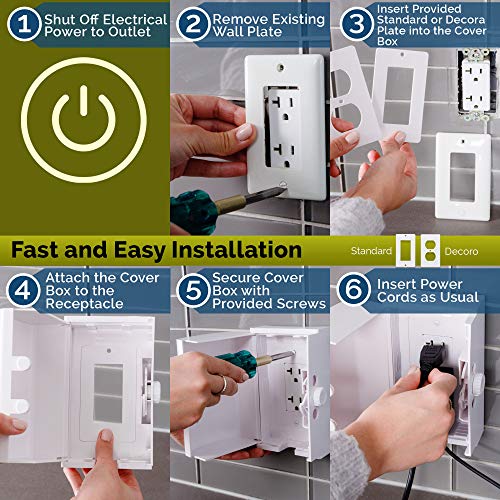 1 Shut Off Electrical Power to Outlet

2 Remove Existing Wall Plate

3 Insert Provided Standard or Decora Plate into the Cover Box

Fast and Easy Installation

Standard Decoro

4 Attach the Cover Box to the Receptacle

5 Secure Cover Box with Provided Screws

6 Insert Power Cords as Usual