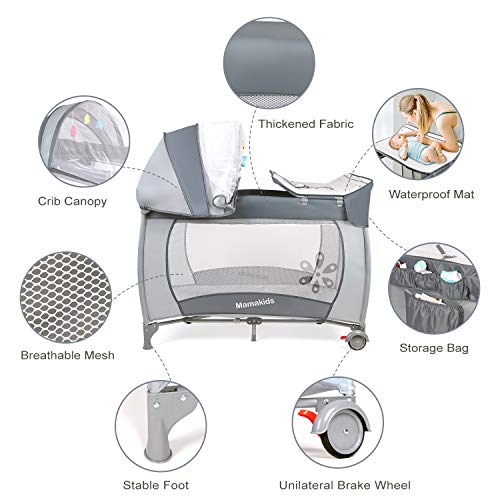 Thickened Fabric

Crib Canopy

Waterproof Mat

Mamakids

Breathable Mesh

Storage Bag

Stable Foot

Unilateral Brake Wheel