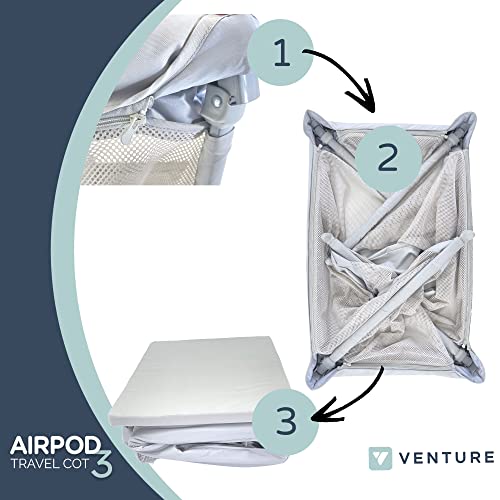 1

2

3

AIRPOD
TRAVEL COT 3

VENTURE