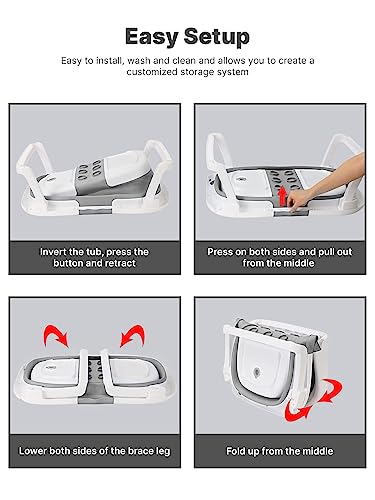 Easy Setup

Easy to install, wash and clean and allows you to create a customized storage system

Invert the tub, press the button and retract

Press on both sides and pull out from the middle

Lower both sides of the brace leg

Fold up from the middle