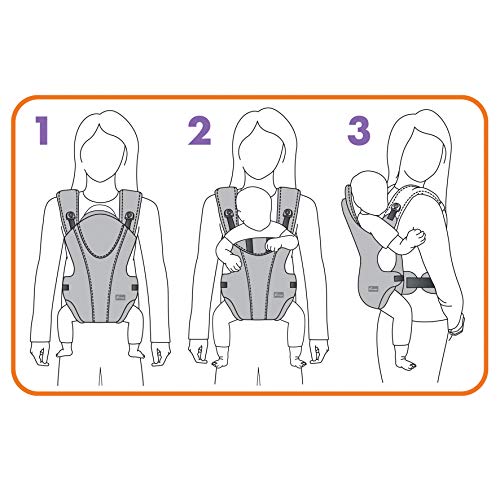 1

2

3