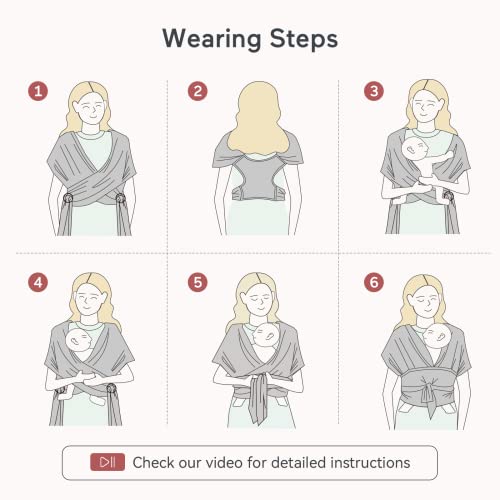 Wearing Steps

1

2

3

4

5

6

Check our video for detailed instructions