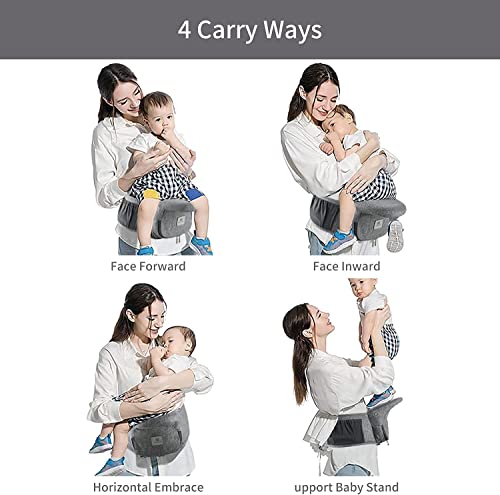 4 Carry Ways

Face Forward

Face Inward

Horizontal Embrace

upport Baby Stand