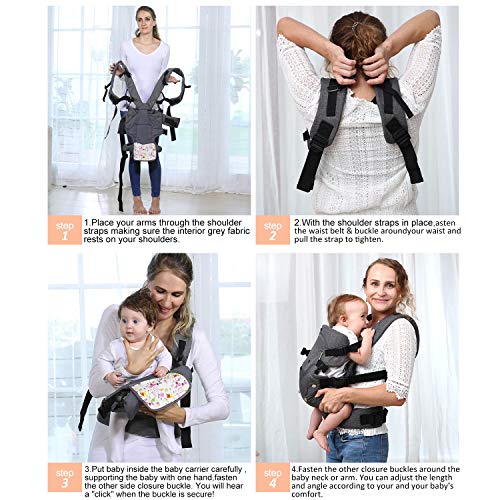 step 1

1.Place your arms through the shoulder straps making sure the interior grey fabric rests on your shoulders.

step 2

2.With the shoulder straps in place,asten the waist belt & buckle aroundyour waist and pull the strap to tighten.

step 3

3.Put baby inside the baby carrier carefully , supporting the baby with one hand,fasten the other side closure buckle. You will hear a "click" when the buckle is secure!

step 4

4.Fasten the other closure buckles around the baby neck or arm. You can adjust the length and angle according to your and your baby's comfort.