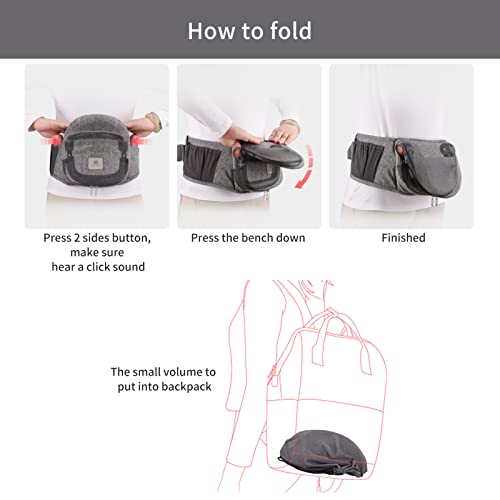 How to fold

Press 2 sides button, make sure hear a click sound

Press the bench down

Finished

The small volume to put into backpack