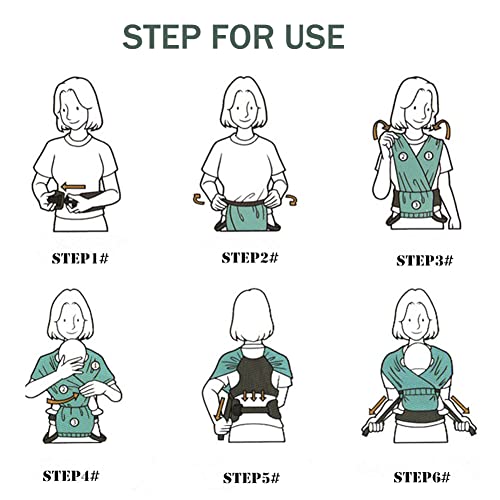 STEP FOR USE

2 1 3

STEP1#

STEP2#

STEP3#

1 2 3

STEP4#

STEP5#

STEP6#