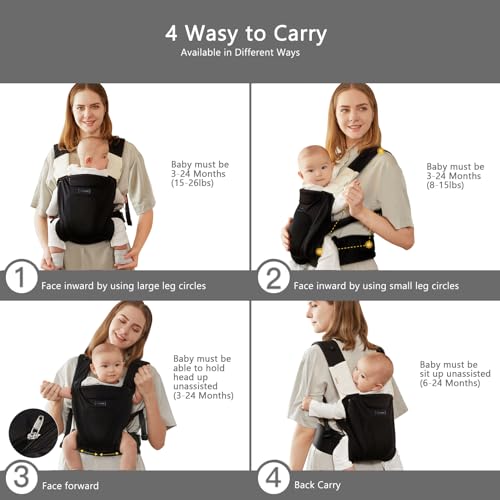 4 Wasy to Carry
Available in Different Ways

Baby must be 3-24 Months (15-26lbs)

1 Face inward by using large leg circles

Baby must be 3-24 Months (8-15lbs)

2 Face inward by using small leg circles

Baby must be able to hold head up unassisted (3-24 Months)

3 Face forward

Baby must be sit up unassisted (6-24 Months)

4 Back Carry