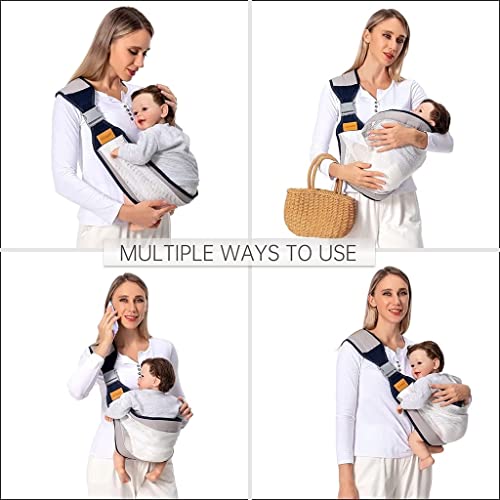 MULTIPLE WAYS TO USE