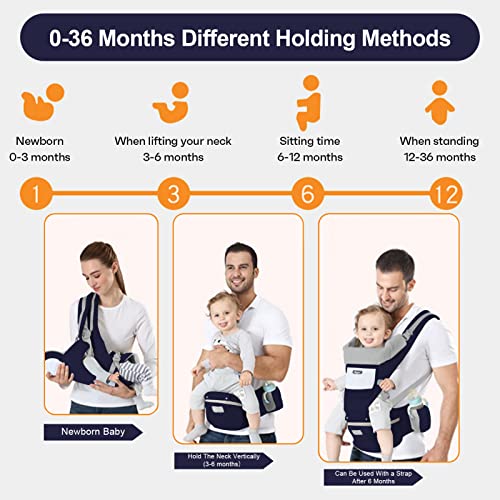 0-36 Months Different Holding Methods

Newborn
0-3 months

When lifting your neck
3-6 months

Sitting time
6-12 months

When standing
12-36 months

1

3

6

12

Newborn Baby

Hold The Neck Vertically
(3-6 months)

Can Be Used With a Strap
After 6 Months