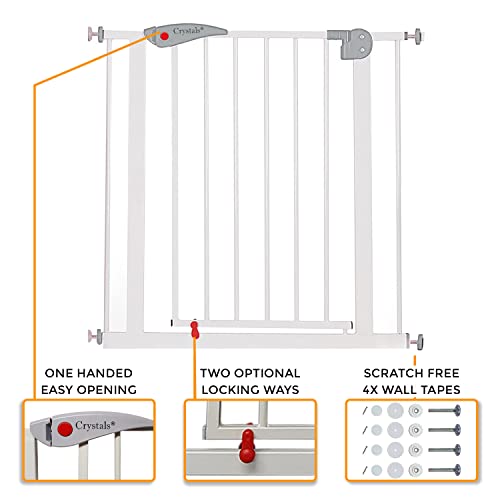 Crystals®

ONE HANDED EASY OPENING

TWO OPTIONAL LOCKING WAYS

SCRATCH FREE 4X WALL TAPES

Crystals®