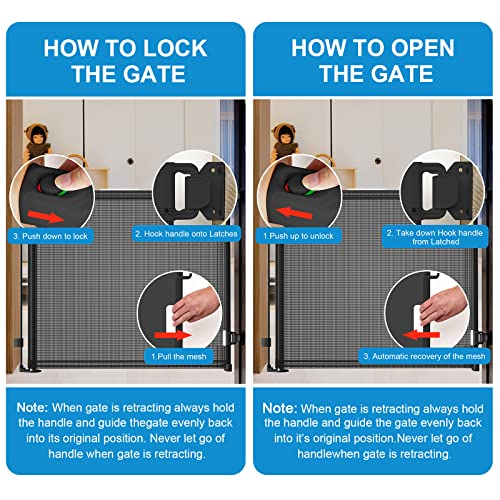 HOW TO LOCK THE GATE

3. Push down to lock

2. Hook handle onto Latches

1.Pull the mesh

Note: When gate is retracting always hold the handle and guide thegate evenly back into its original position. Never let go of handle when gate is retracting.

HOW TO OPEN THE GATE

1.Push up to unlock

2. Take down Hook handle from Latched

3. Automatic recovery of the mesh

Note: When gate is retracting always hold the handle and guide the gate evenly back into it's original position.Never let go of handlewhen gate is retracting.