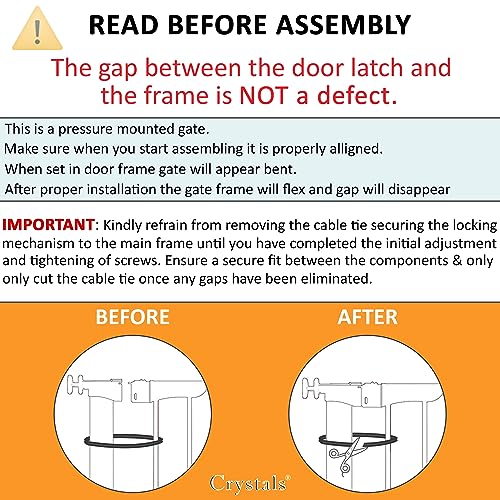 READ BEFORE ASSEMBLY

The gap between the door latch and the frame is NOT a defect.

This is a pressure mounted gate.
Make sure when you start assembling it is properly alligned.
When set in door frame gate will appear bent.
After proper installation the gate frame will flex and gap will disappear

IMPORTANT: Kindly refrain from removing the cable tie securing the locking mechanism to the main frame until you have completed the initial adjustment and tightening of screws. Ensure a secure fit between the components & only only cut the cable tie once any gaps have been eliminated.

BEFORE

AFTER

Crystals®