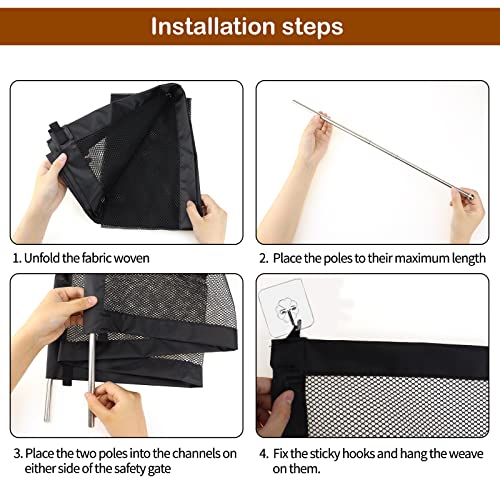 Installation steps

1. Unfold the fabric woven

2. Place the poles to their maximum length

3. Place the two poles into the channels on either side of the safety gate

4. Fix the sticky hooks and hang the weave on them.