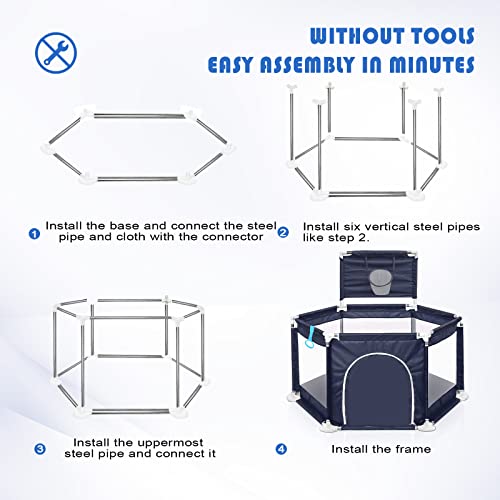 WITHOUT TOOLS
EASY ASSEMBLY IN MINUTES

1 Install the base and connect the steel pipe and cloth with the connector

2 Install six vertical steel pipes like step 2.

3 Install the uppermost steel pipe and connect it

4 Install the frame