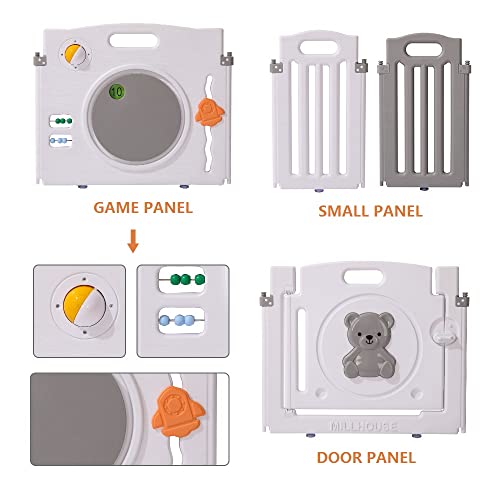 10

GAME PANEL

SMALL PANEL

MILLHOUSE

DOOR PANEL