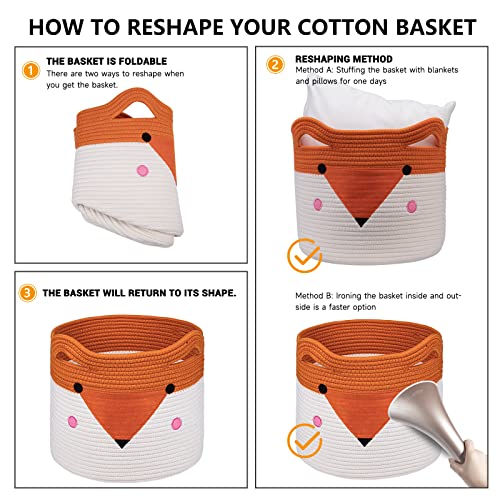 HOW TO RESHAPE YOUR COTTON BASKET

1 THE BASKET IS FOLDABLE
There are two ways to reshape when you get the basket.

2 RESHAPING METHOD
Method A: Stuffing the basket with blankets and pillows for one days

Method B: Ironing the basket inside and outside is a faster option

3 THE BASKET WILL RETURN TO ITS SHAPE.