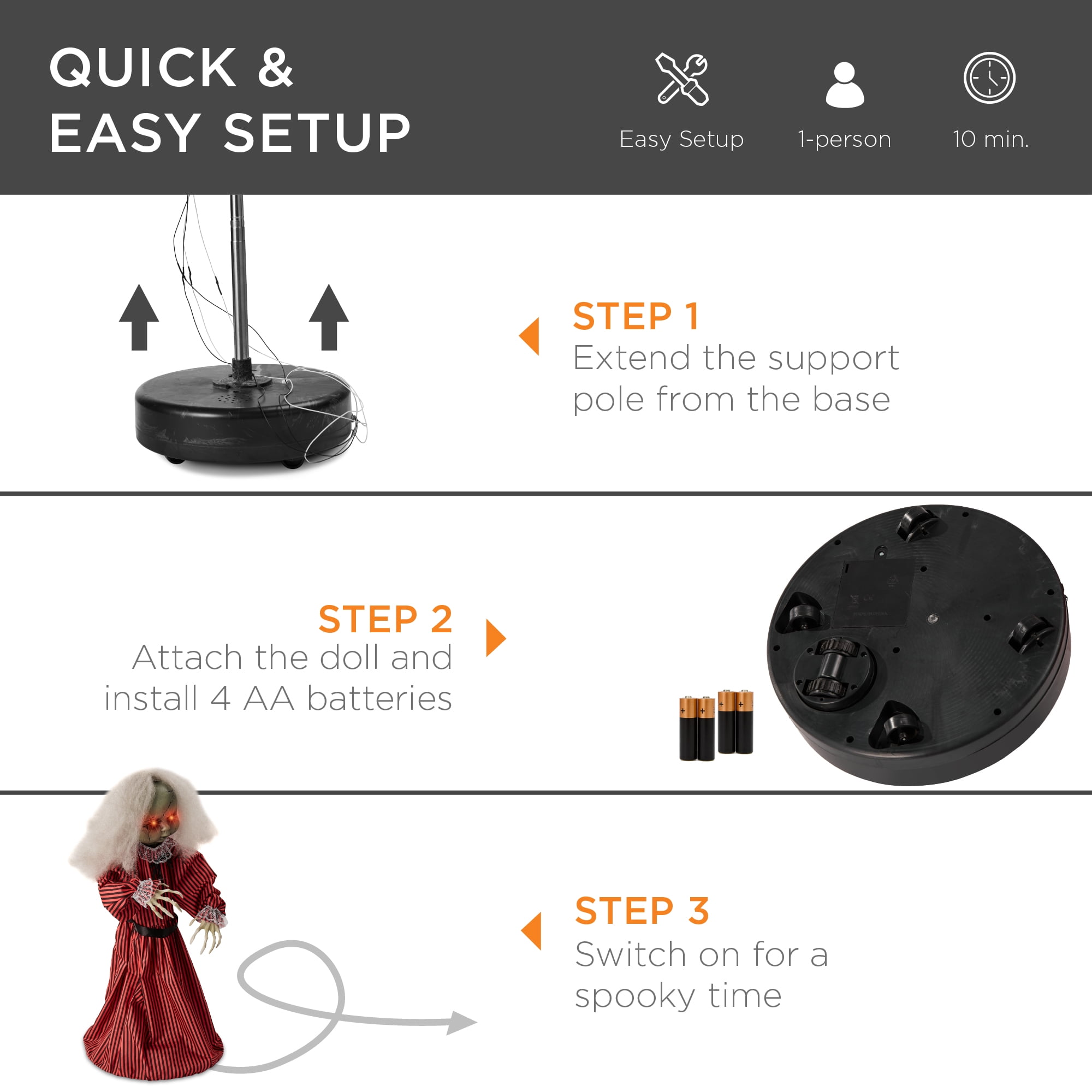 QUICK & EASY SETUP

Easy Setup

1-person

10 min.

STEP 1
Extend the support pole from the base

STEP 2
Attach the doll and install 4 AA batteries

STEP 3
Switch on for a spooky time