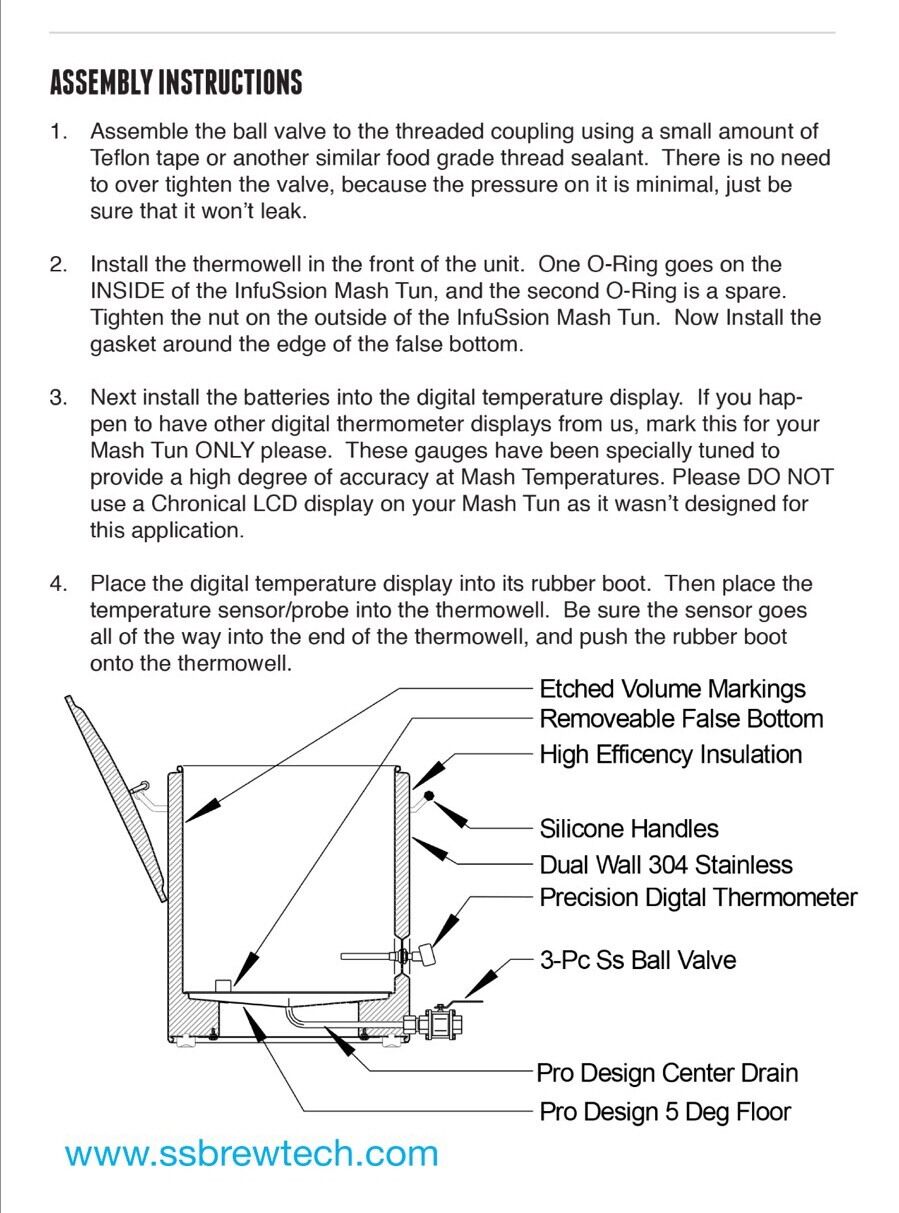 ASSEMBLY INSTRUCTIONS

1. Assemble the ball valve to the threaded coupling using a small amount of Teflon tape or another similar food grade thread sealant. There is no need to over tighten the valve, because the pressure on it is minimal, just be sure that it won't leak.

2. Install the thermowell in the front of the unit. One O-Ring goes on the INSIDE of the InfuSsion Mash Tun, and the second O-Ring is a spare. Tighten the nut on the outside of the InfuSsion Mash Tun. Now Install the gasket around the edge of the false bottom.

3. Next install the batteries into the digital temperature display. If you happen to have other digital thermometer displays from us, mark this for your Mash Tun ONLY please. These gauges have been specially tuned to provide a high degree of accuracy at Mash Temperatures. Please DO NOT use a Chronical LCD display on your Mash Tun as it wasn't designed for this application.

4. Place the digital temperature display into its rubber boot. Then place the temperature sensor/probe into the thermowell. Be sure the sensor goes all of the way into the end of the thermowell, and push the rubber boot onto the thermowell.

Etched Volume Markings
Removeable False Bottom
High Efficency Insulation
Silicone Handles
Dual Wall 304 Stainless
Precision Digtal Thermometer
3-Pc Ss Ball Valve
Pro Design Center Drain
Pro Design 5 Deg Floor

www.ssbrewtech.com