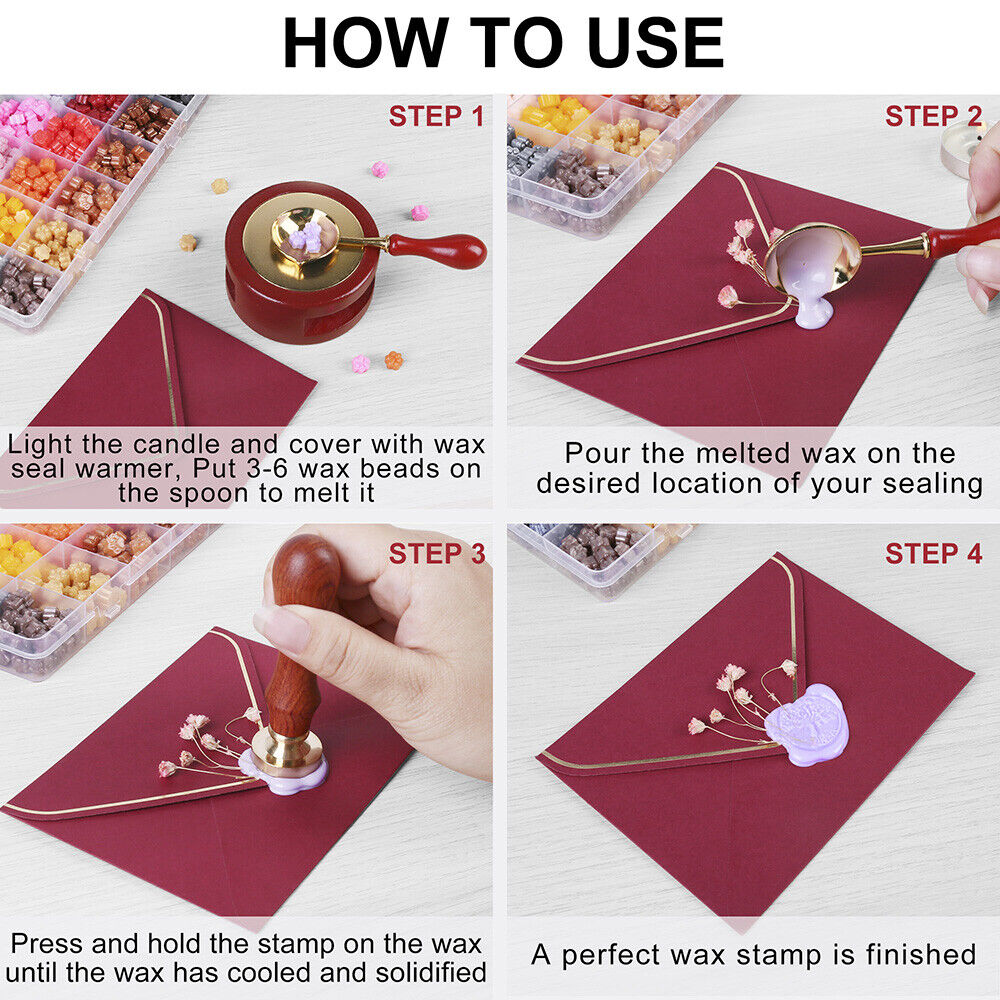 HOW TO USE

STEP 1

Light the candle and cover with wax seal warmer, Put 3-6 wax beads on the spoon to melt it

STEP 2

Pour the melted wax on the desired location of your sealing

STEP 3

Press and hold the stamp on the wax until the wax has cooled and solidified

STEP 4

A perfect wax stamp is finished