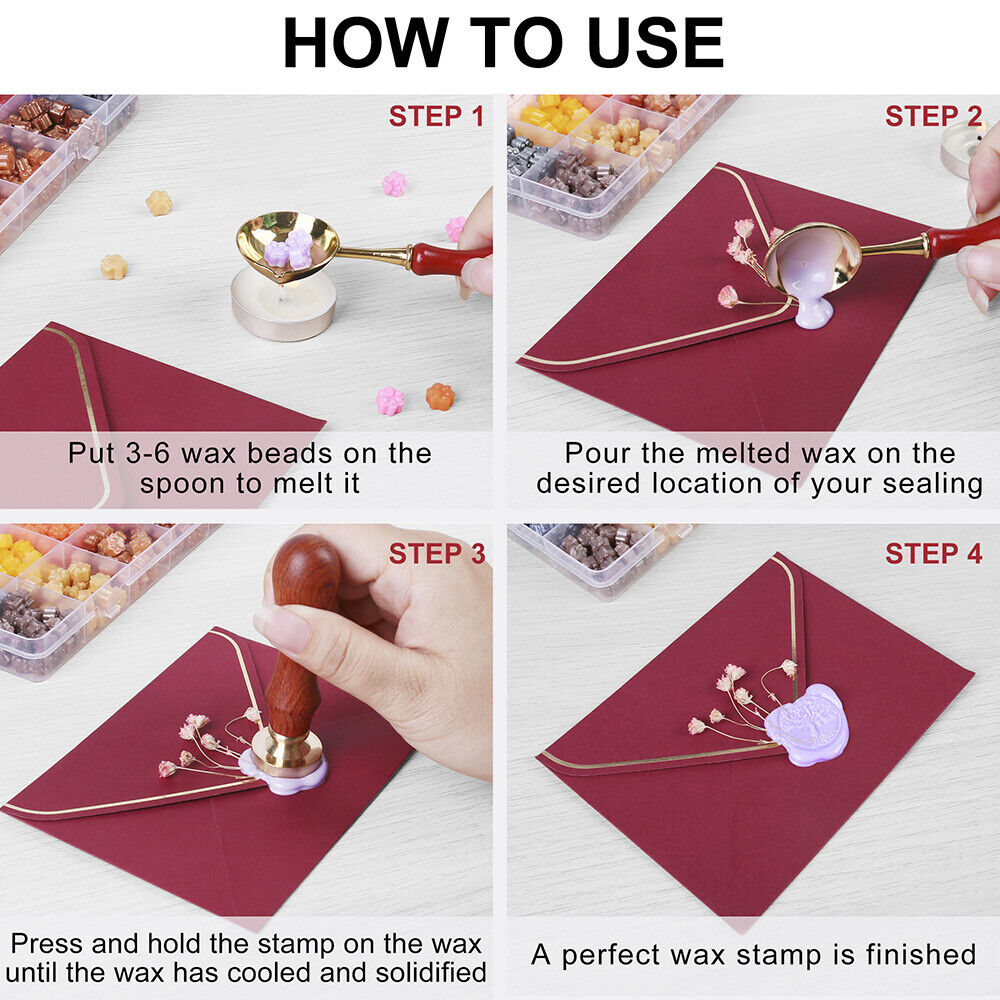 HOW TO USE

STEP 1

Put 3-6 wax beads on the spoon to melt it

STEP 2

Pour the melted wax on the desired location of your sealing

STEP 3

Press and hold the stamp on the wax until the wax has cooled and solidified

STEP 4

A perfect wax stamp is finished