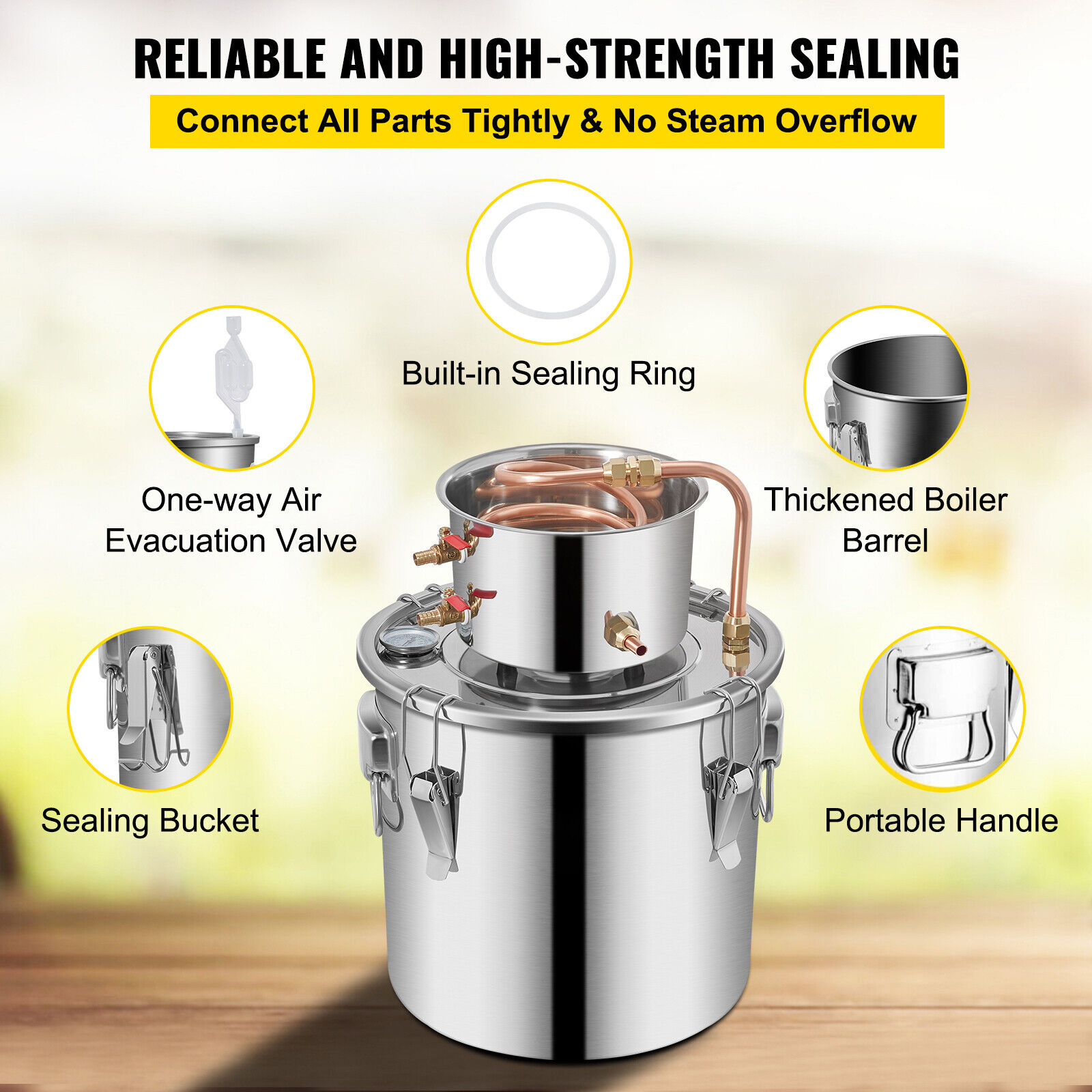 RELIABLE AND HIGH-STRENGTH SEALING

Connect All Parts Tightly & No Steam Overflow

Built-in Sealing Ring

One-way Air Evacuation Valve

Thickened Boiler Barrel

Sealing Bucket

Portable Handle