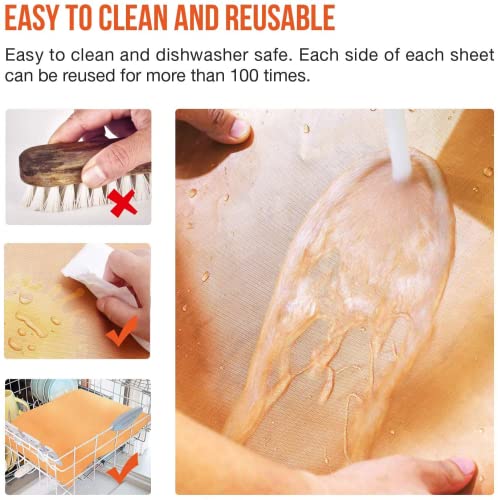 EASY TO CLEAN AND REUSABLE

Easy to clean and dishwasher safe. Each side of each sheet can be reused for more than 100 times.