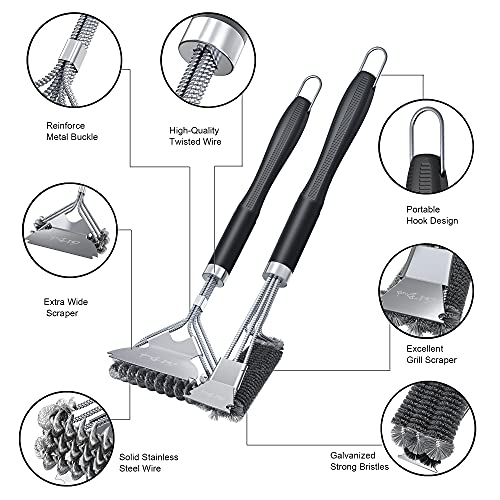 Reinforce Metal Buckle

High-Quality Twisted Wire

Portable Hook Design

Extra Wide Scraper

Excellent Grill Scraper

Solid Stainless Steel Wire

Galvanized Strong Bristles