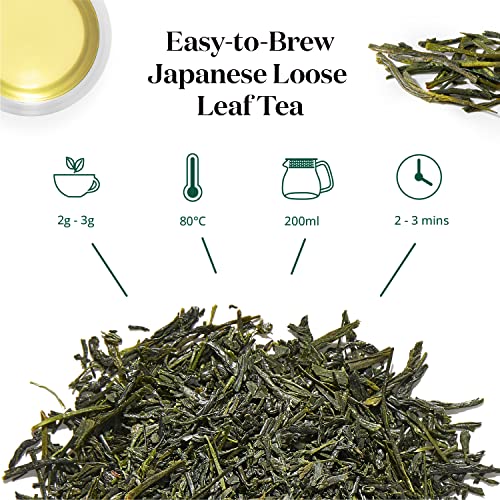 Easy-to-Brew Japanese Loose Leaf Tea

2g - 3g

80°C

200ml

2 - 3 mins