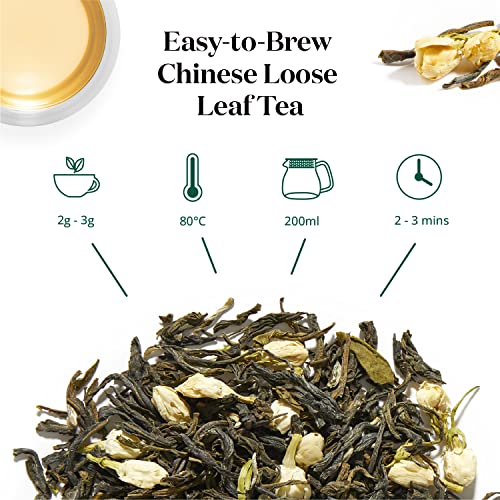 Easy-to-Brew Chinese Loose Leaf Tea

2g - 3g

80°C

200ml

2 - 3 mins