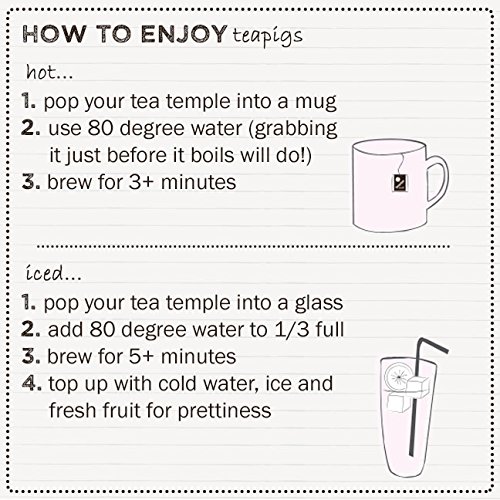 HOW TO ENJOY teapigs

hot...

1. pop your tea temple into a mug
2. use 80 degree water (grabbing it just before it boils will do!)
3. brew for 3+ minutes

iced...

1. pop your tea temple into a glass
2. add 80 degree water to 1/3 full
3. brew for 5+ minutes
4. top up with cold water, ice and fresh fruit for prettiness