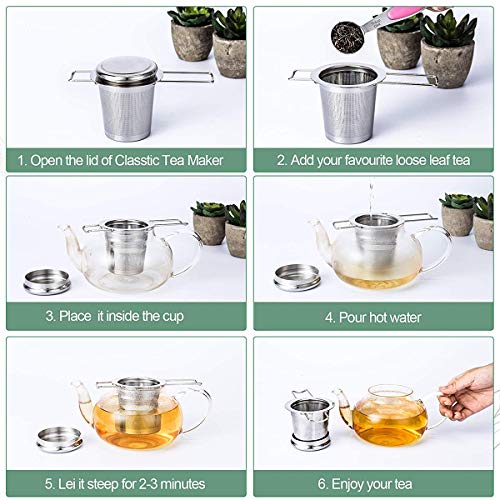 1. Open the lid of Classtic Tea Maker

2. Add your favourite loose leaf tea

3. Place it inside the cup

4. Pour hot water

5. Lei it steep for 2-3 minutes

6. Enjoy your tea