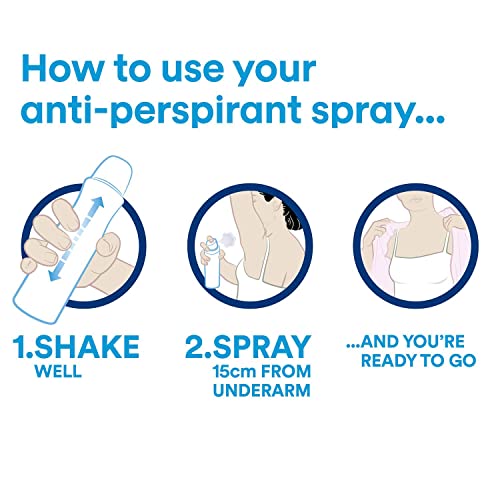 How to use your anti-perspirant spray...

1.SHAKE
WELL

2.SPRAY
15cm FROM UNDERARM

...AND YOU'RE READY TO GO