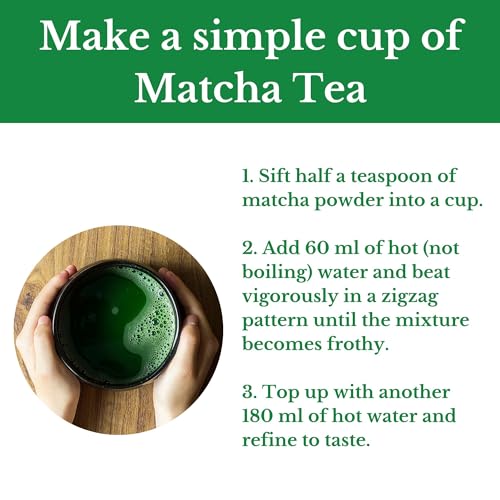 Make a simple cup of Matcha Tea

1. Sift half a teaspoon of matcha powder into a cup.

2. Add 60 ml of hot (not boiling) water and beat vigorously in a zigzag pattern until the mixture becomes frothy.

3. Top up with another 180 ml of hot water and refine to taste.