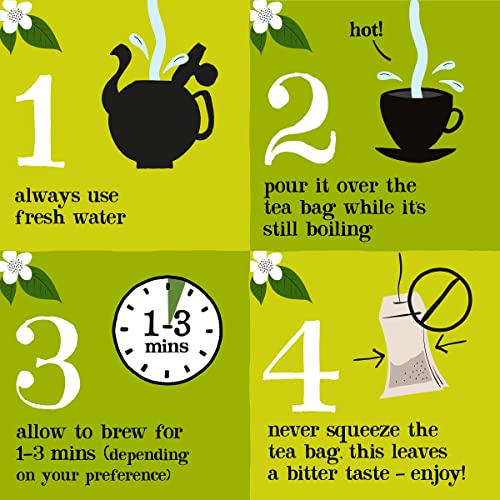 1

always use fresh water

hot!

2

pour it over the tea bag while it's still boiling

1-3 mins

3

allow to brew for 1-3 mins (depending on your preference)

4

never squeeze the tea bag, this leaves a bitter taste - enjoy!