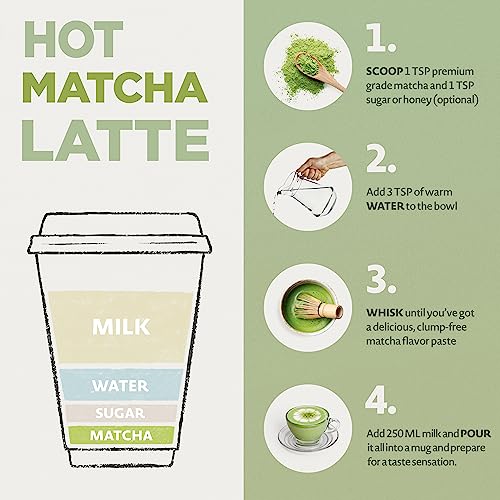 HOT
MATCHA
LATTE

MILK
WATER
SUGAR
MATCHA

1.
SCOOP 1 TSP premium grade matcha and 1 TSP sugar or honey (optional)

2.
Add 3 TSP of warm WATER to the bowl

3.
WHISK until you've got a delicious, clump-free matcha flavor paste

4.
Add 250 ML milk and POUR it all into a mug and prepare for a taste sensation.