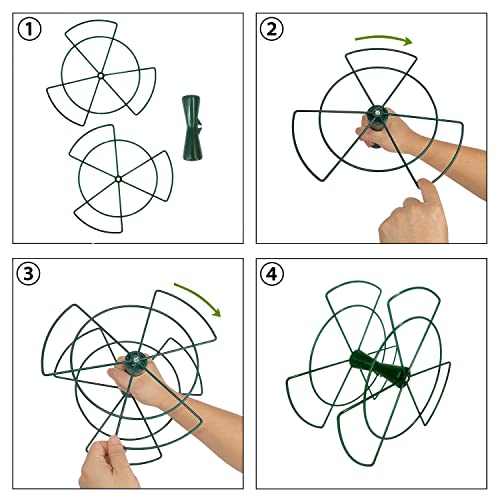 1

2

3

4