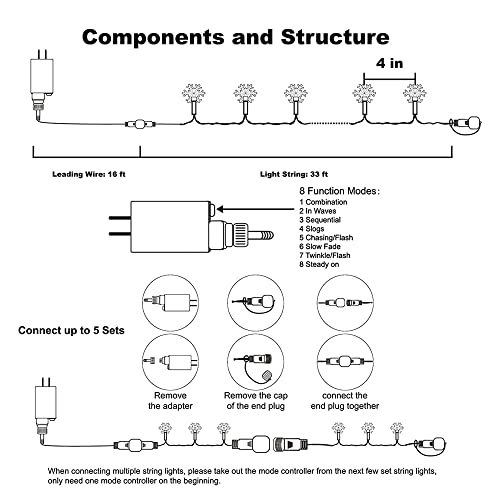 Components and Structure

4 in

Leading Wire: 16 ft

Light String: 33 ft

8 Function Modes:
1 Combination
2 In Waves
3 Sequential
4 Slogs
5 Chasing/Flash
6 Slow Fade
7 Twinkle/Flash
8 Steady on

Connect up to 5 Sets

Remove the adapter

Remove the cap of the end plug

connect the end plug together

When connecting multiple string lights, please take out the mode controller from the next few set string lights, only need one mode controller on the beginning.