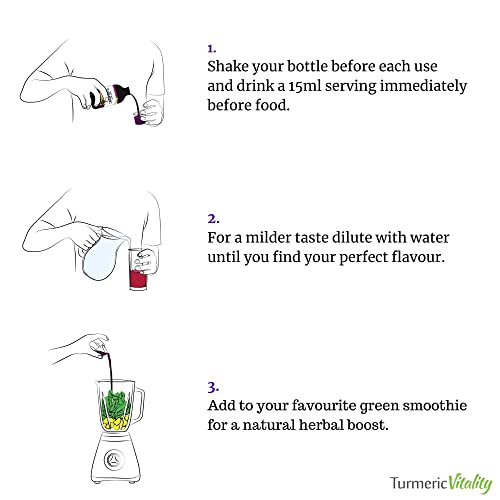 1.
Shake your bottle before each use and drink a 15ml serving immediately before food.

2.
For a milder taste dilute with water until you find your perfect flavour.

3.
Add to your favourite green smoothie for a natural herbal boost.

Turmeric Vitality