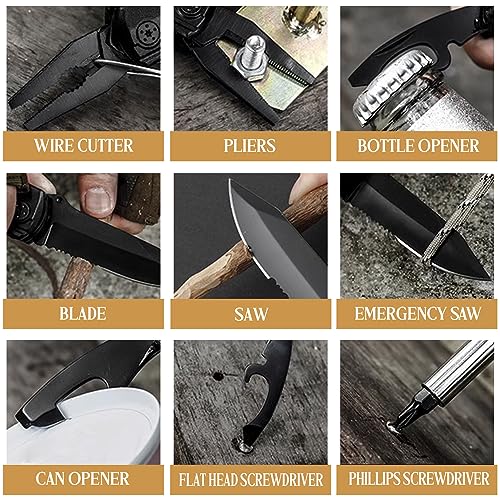 WIRE CUTTER

PLIERS

BOTTLE OPENER

BLADE

SAW

EMERGENCY SAW

CAN OPENER

FLAT HEAD SCREWDRIVER

PHILLIPS SCREWDRIVER