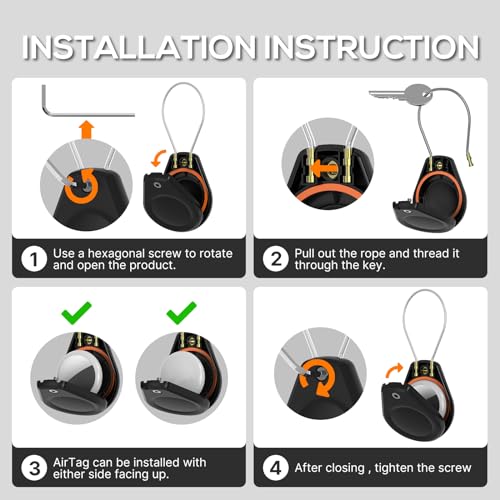 INSTALLATION INSTRUCTION

1 Use a hexagonal screw to rotate and open the product.

2 Pull out the rope and thread it through the key.

3 AirTag can be installed with either side facing up.

4 After closing , tighten the screw