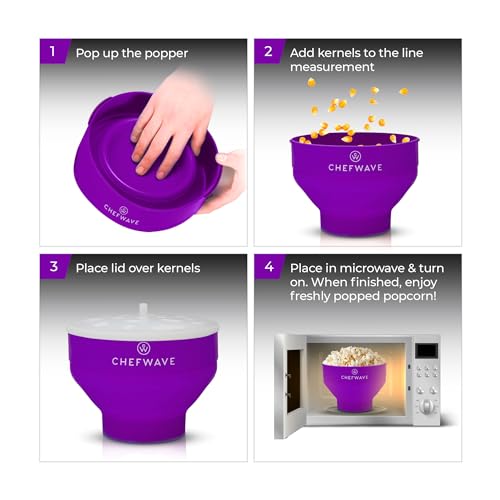 1 Pop up the popper

CHEFWAVE

2 Add kernels to the line measurement

CHEFWAVE

3 Place lid over kernels

CHEFWAVE

4 Place in microwave & turn on. When finished, enjoy freshly popped popcorn!

CHEFWAVE